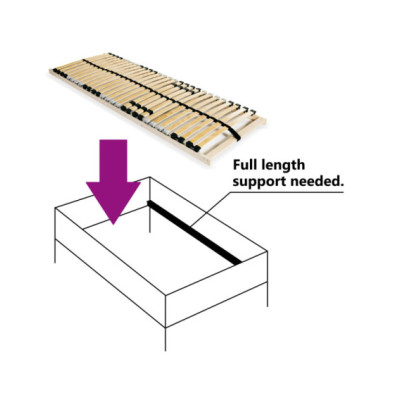 Full length support needed.